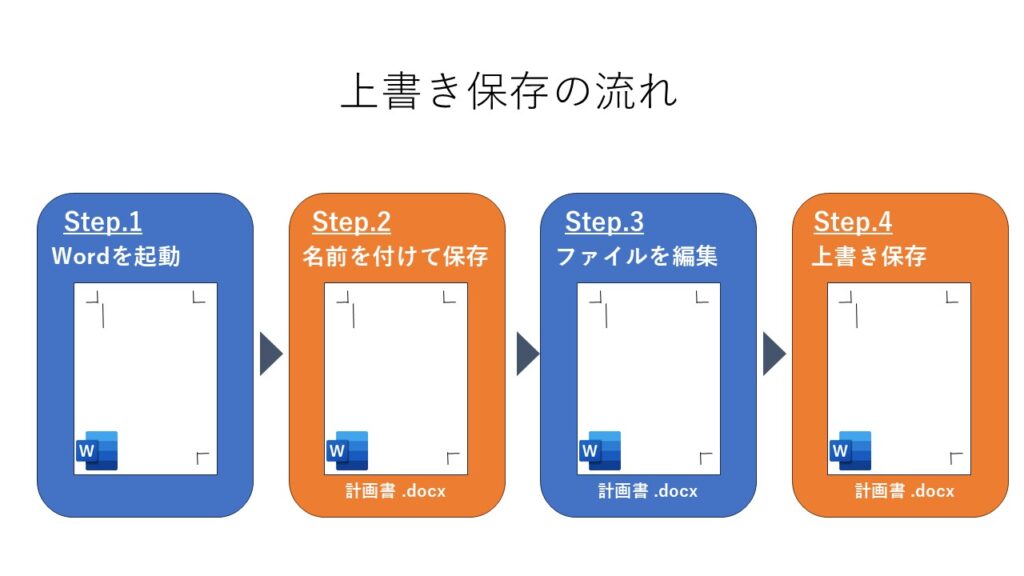 上書き保存の流れ

Step.1
Wordを起動

W

Step.2
名前を付けて保存

W

計画書 .docx

Step.3
ファイルを編集

W

計画書 .docx

Step.4
上書き保存

W

計画書 .docx